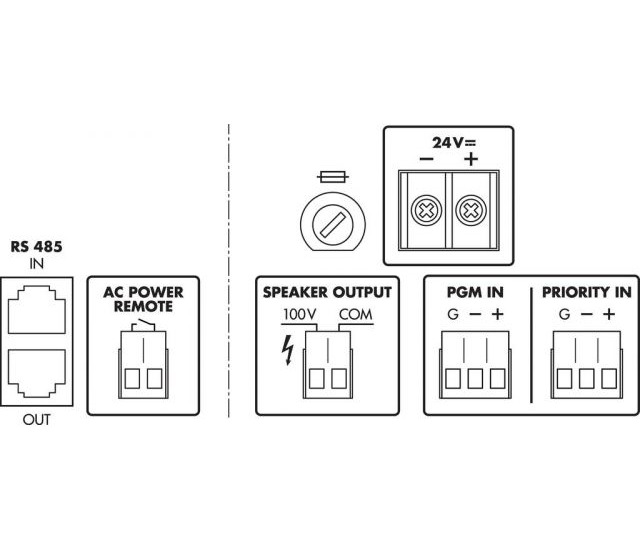 24V⎓
− +

RS 485
IN

OUT

AC POWER REMOTE

SPEAKER OUTPUT
100V COM

PGM IN
G − +

PRIORITY IN
G − +